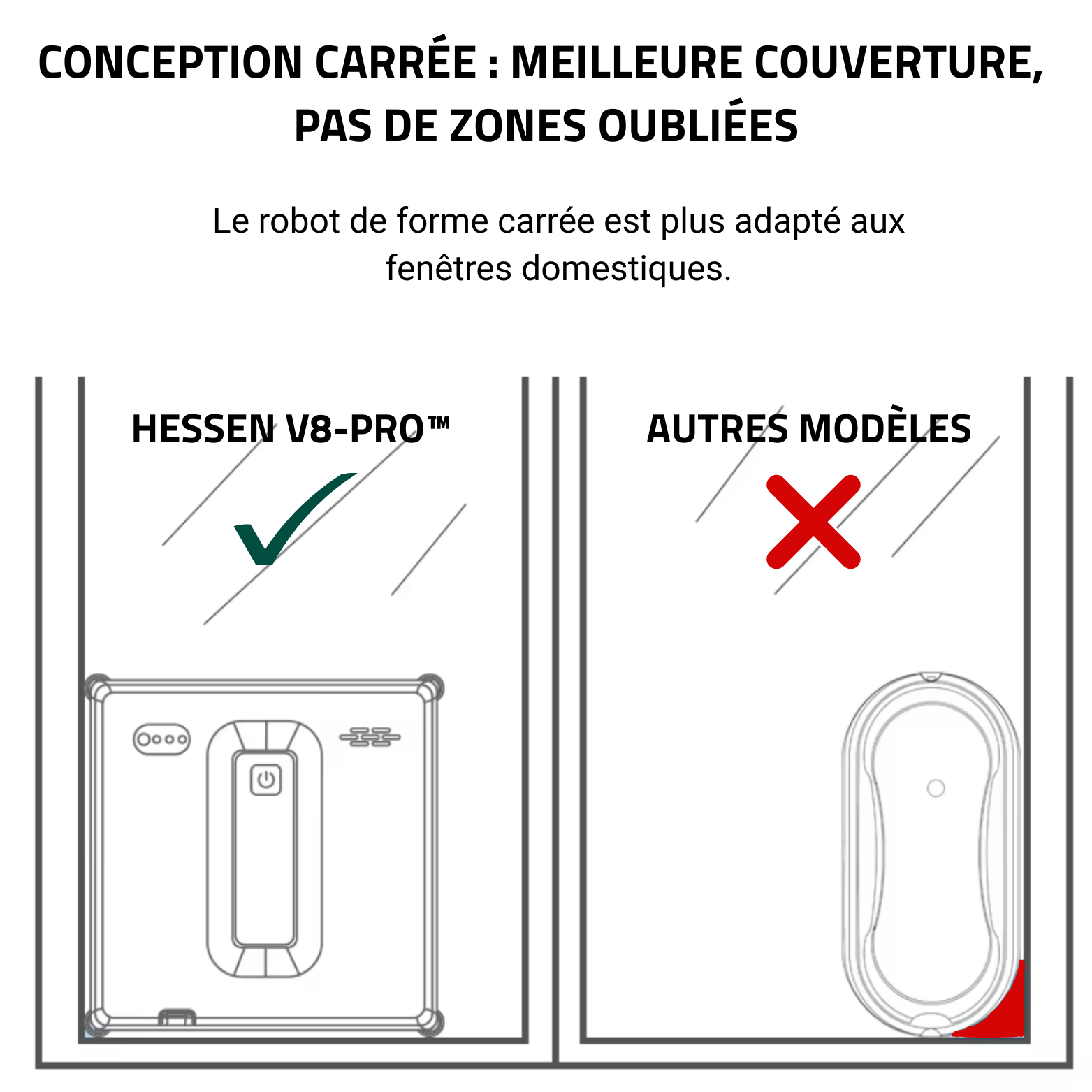 CONCEPTION CARRÉE : MEILLEURE COUVERTURE, PAS DE ZONES OUBLIÉES

Le robot de forme carrée est plus adapté aux fenêtres domestiques.

HESSEN V8-PRO™

AUTRES MODÈLES