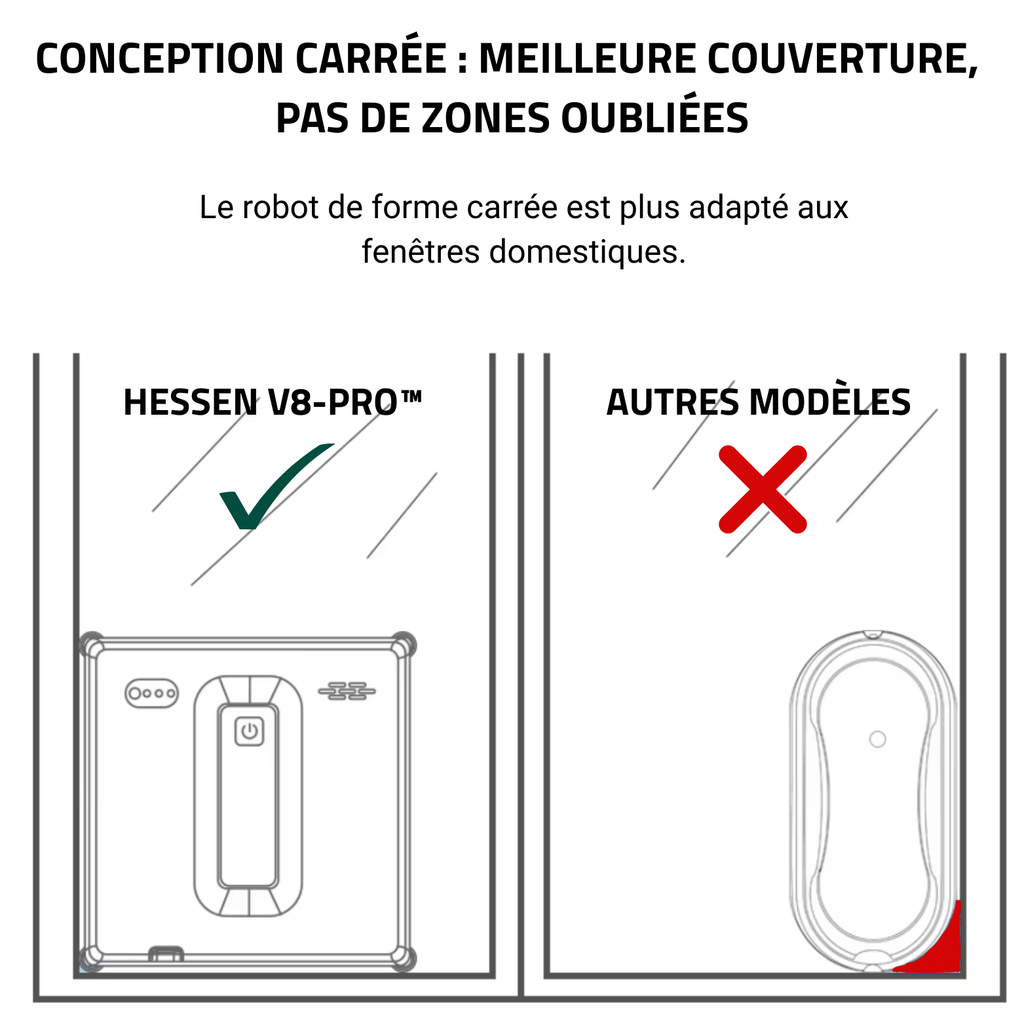 CONCEPTION CARRÉE : MEILLEURE COUVERTURE, PAS DE ZONES OUBLIÉES

Le robot de forme carrée est plus adapté aux fenêtres domestiques.

HESSEN V8-PRO™

AUTRES MODÈLES